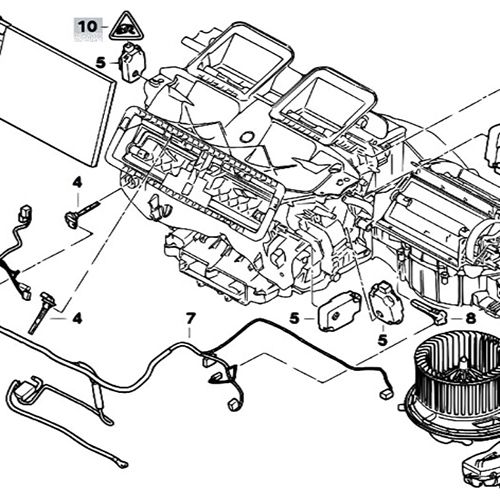 10
5
4
4
7
5
5
8